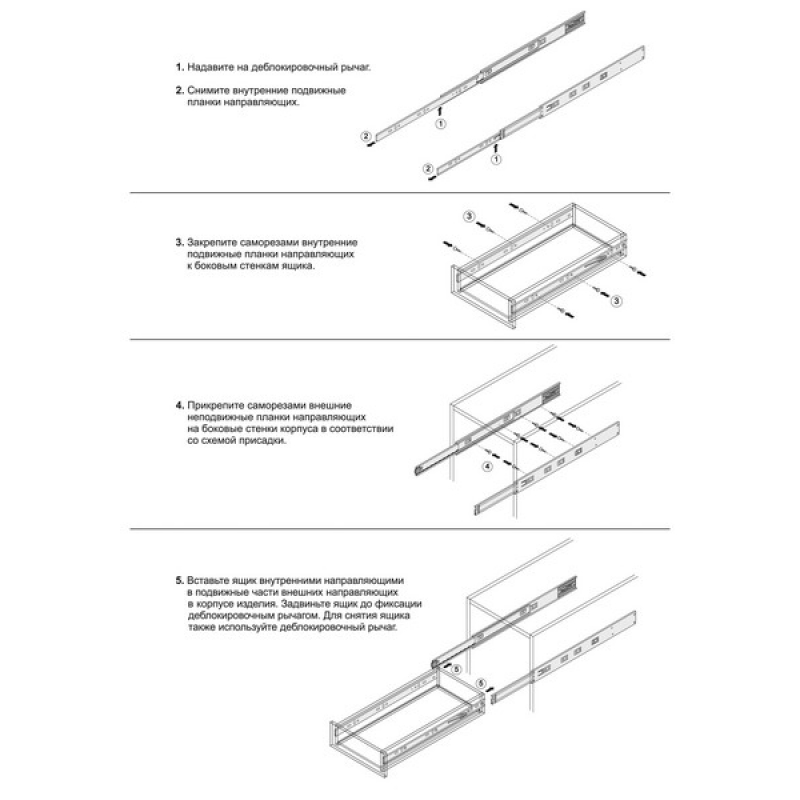 1. Надавите на деблокировочный рычаг.

2. Снимите внутренние подвижные планки направляющих.

2

1

2

1

3. Закрепите саморезами внутренние подвижные планки направляющих к боковым стенкам ящика.

3

3

4. Прикрепите саморезами внешние неподвижные планки направляющих на боковые стенки корпуса в соответствии со схемой присадки.

4

5. Вставьте ящик внутренними направляющими в подвижные части внешних направляющих в корпусе изделия. Задвиньте ящик до фиксации деблокировочным рычагом. Для снятия ящика также используйте деблокировочный рычаг.

5

5