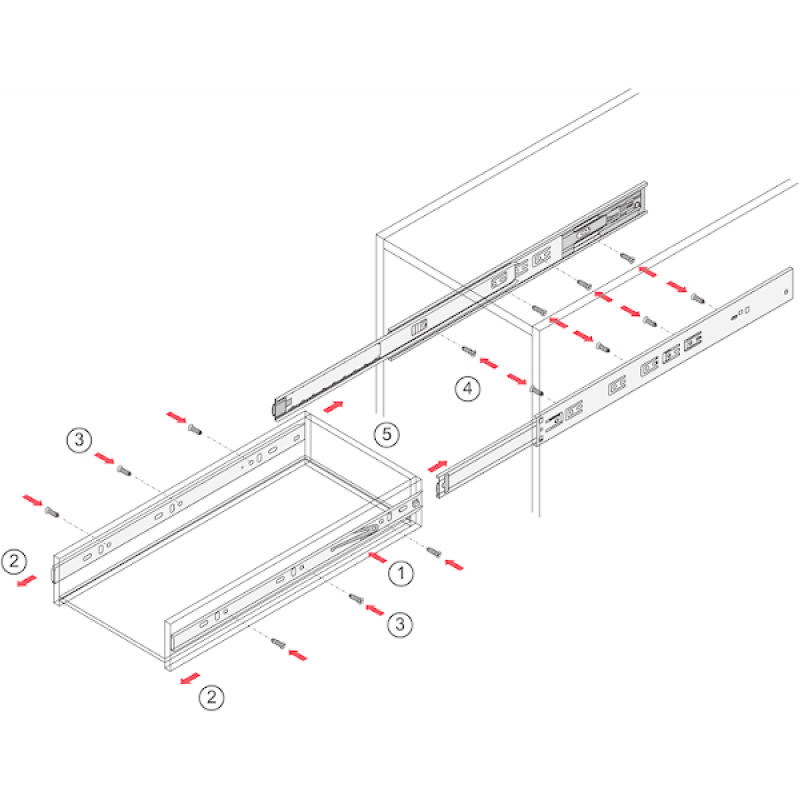 4
5
3
2
1
3
2