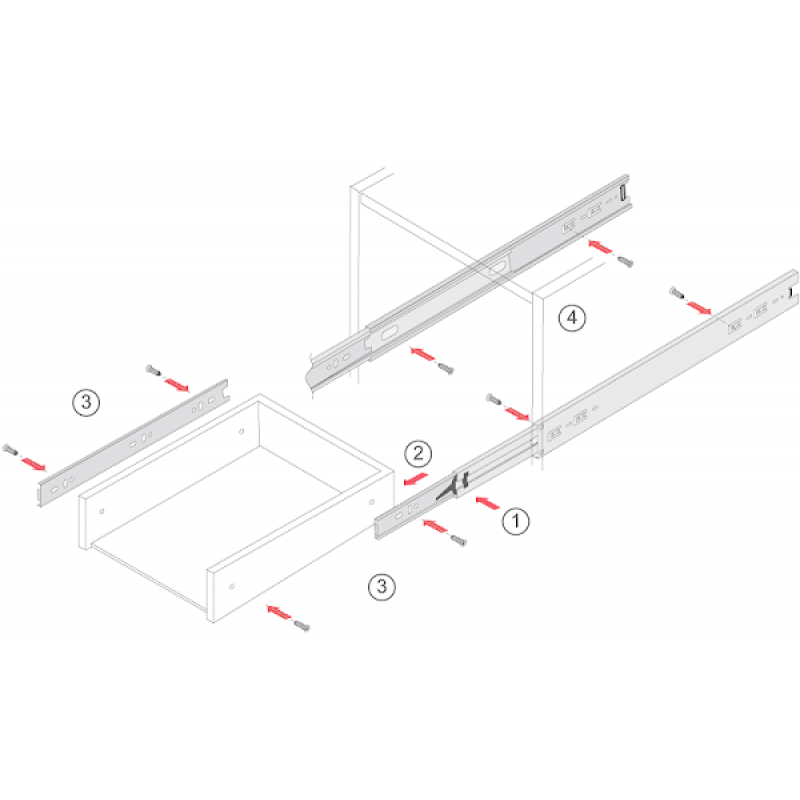 4

3

2

1

3