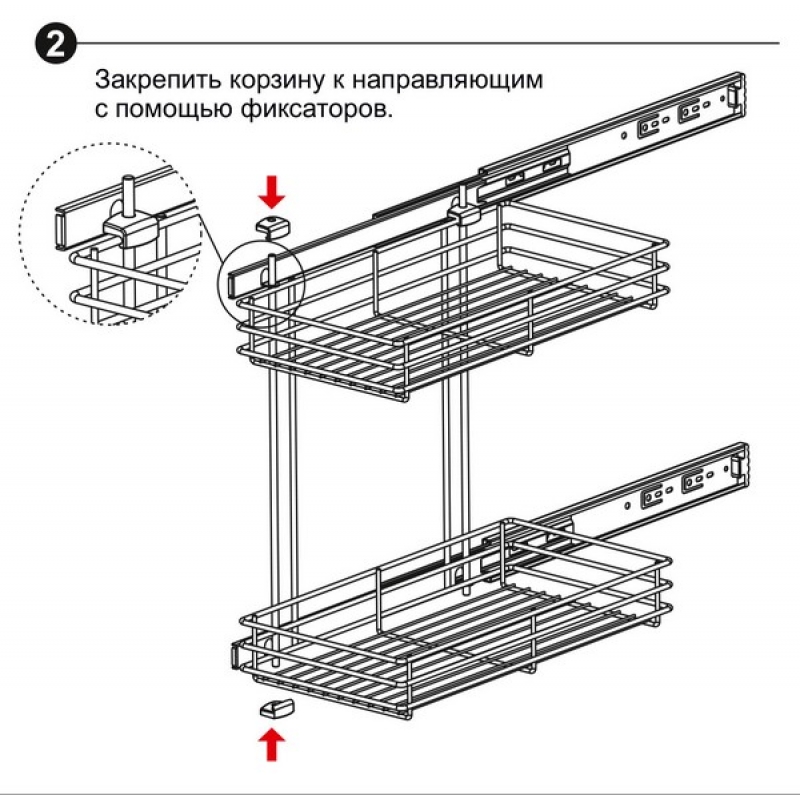 2

Закрепить корзину к направляющим с помощью фиксаторов.