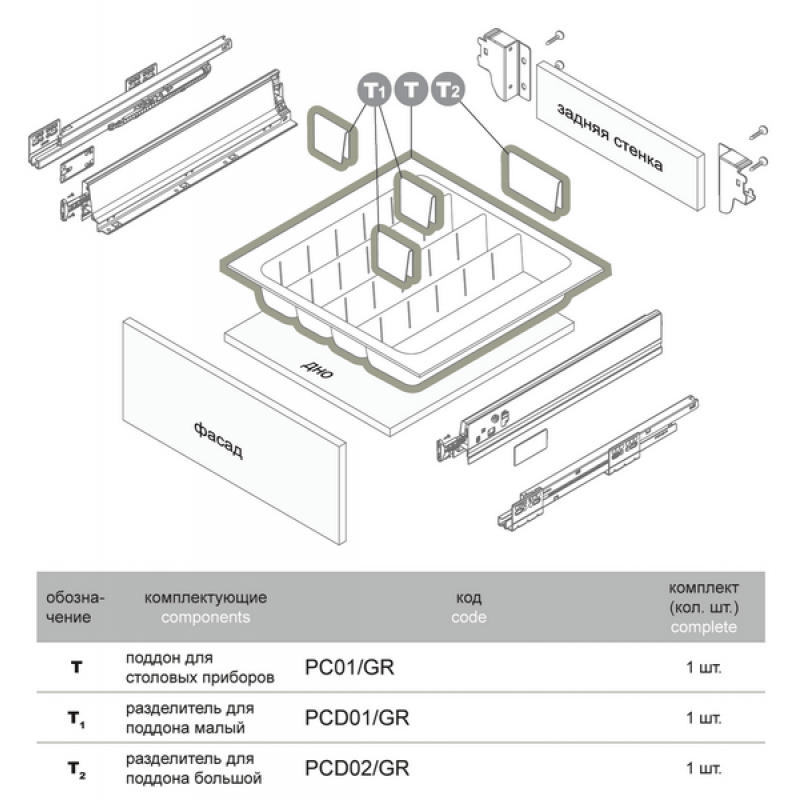 $T_1$ T $T_2$

задняя стенка

дно

фасад

| обозначение | комплектующие components | код code | комплект (кол. шт.) complete |
|---|---|---|---|
| T | поддон для столовых приборов | PC01/GR | 1 шт. |
| $T_1$ | разделитель для поддона малый | PCD01/GR | 1 шт. |
| $T_2$ | разделитель для поддона большой | PCD02/GR | 1 шт. |