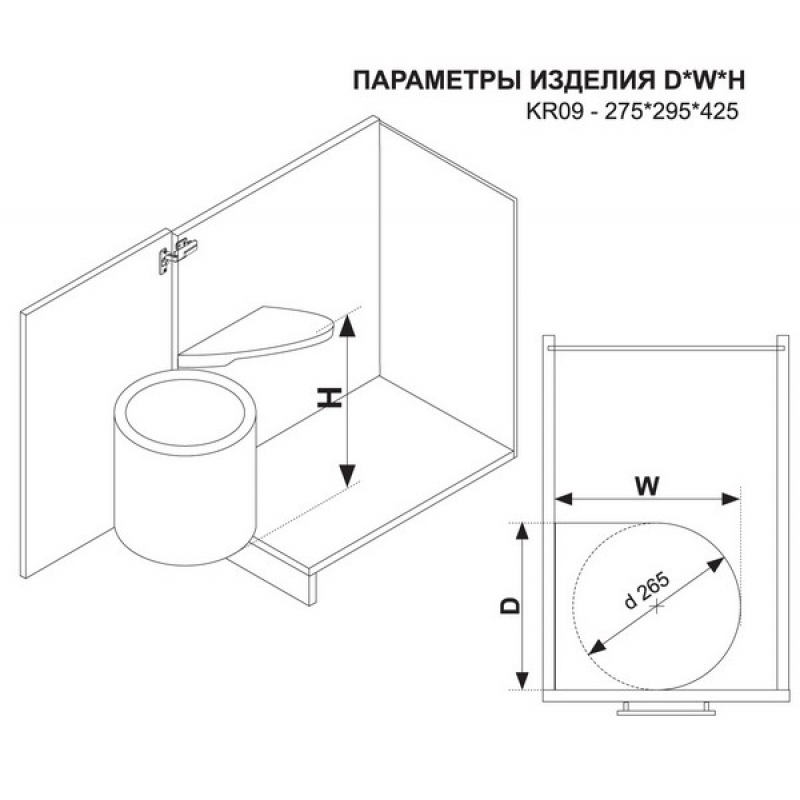 ПАРАМЕТРЫ ИЗДЕЛИЯ D*W*H
KR09 - 275*295*425

H

W

D

d 265