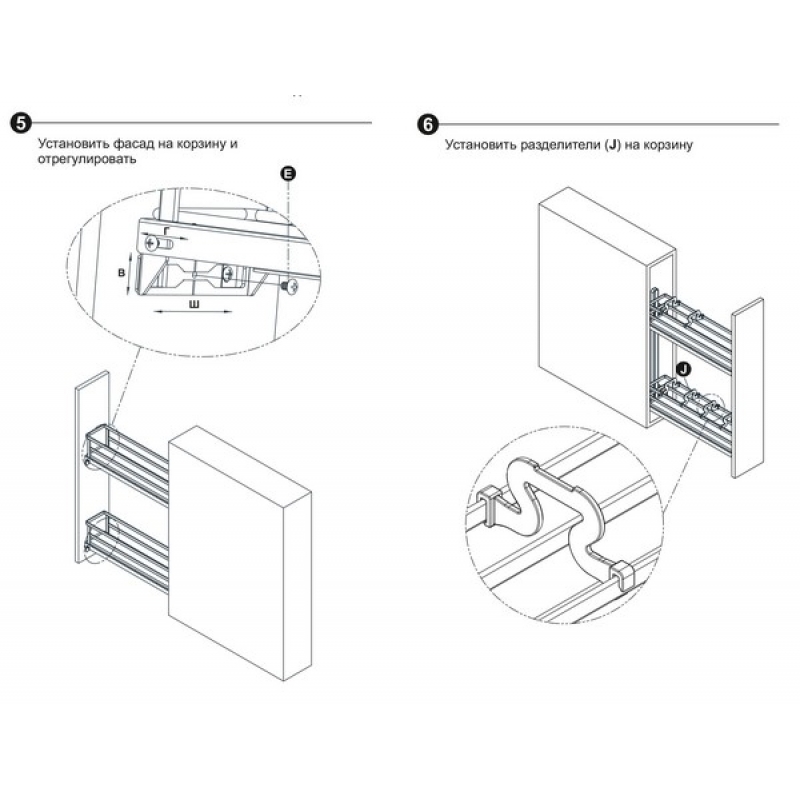 5

Установить фасад на корзину и отрегулировать

E

Г

В

Ш

6

Установить разделители (J) на корзину

J