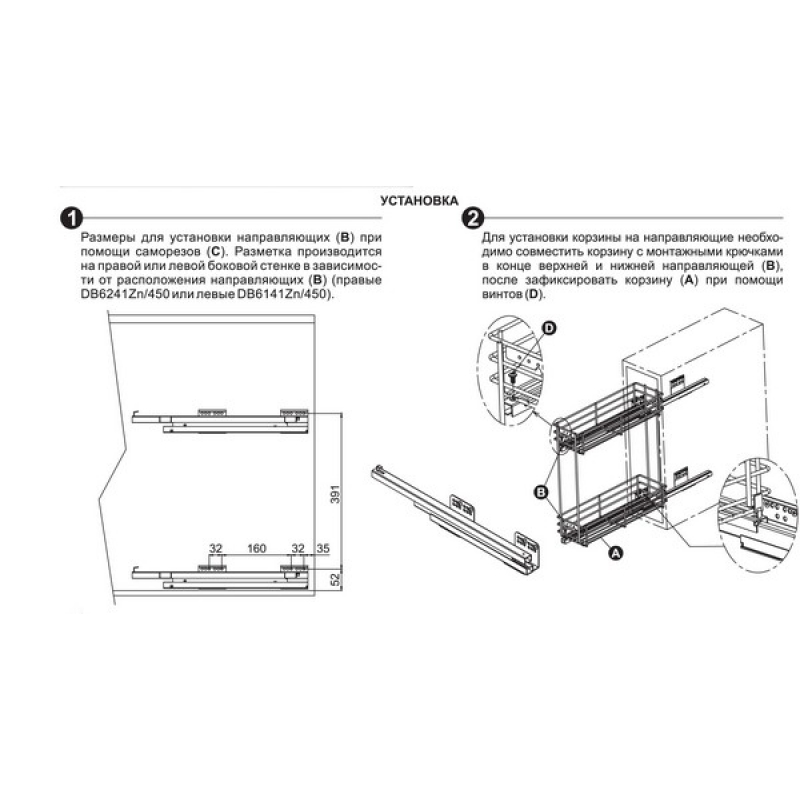 УСТАНОВКА

1

Размеры для установки направляющих (B) при помощи саморезов (C). Разметка производится на правой или левой боковой стенке в зависимости от расположения направляющих (B) (правые DB6241Zn/450 или левые DB6141Zn/450).

391

32 160 32 35

52

2

Для установки корзины на направляющие необходимо совместить корзину с монтажными крючками в конце верхней и нижней направляющей (B), после зафиксировать корзину (A) при помощи винтов (D).

D

B

A