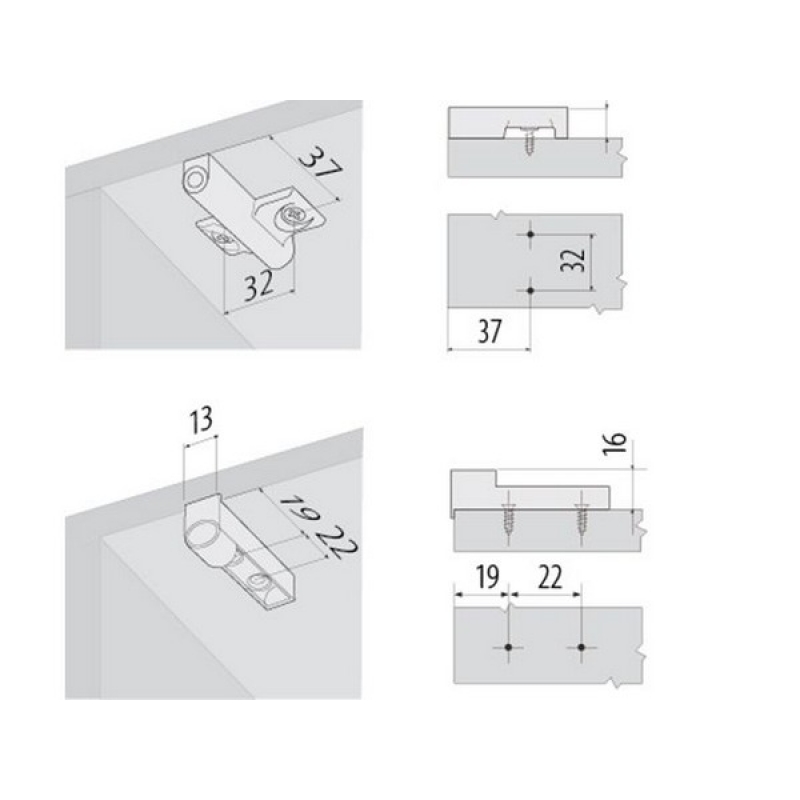 37
32
32
37
13
19
22
16
19
22